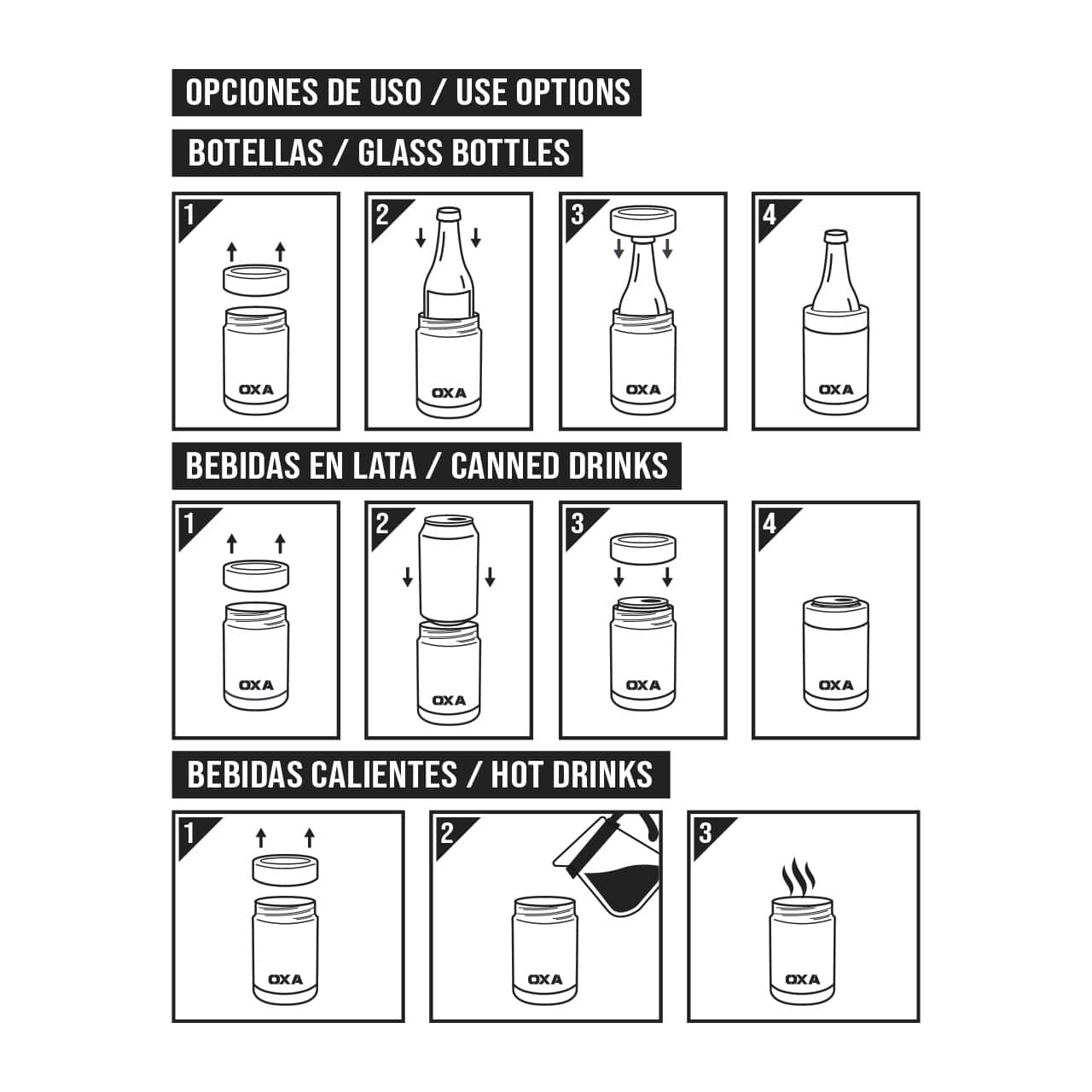 OPCIONES DE USO / USE OPTIONS

BOTELLAS / GLASS BOTTLES

1
OXA

2
OXA

3
OXA

4
OXA

BEBIDAS EN LATA / CANNED DRINKS

1
OXA

2
OXA

3
OXA

4
OXA

BEBIDAS CALIENTES / HOT DRINKS

1
OXA

2
OXA

3
OXA